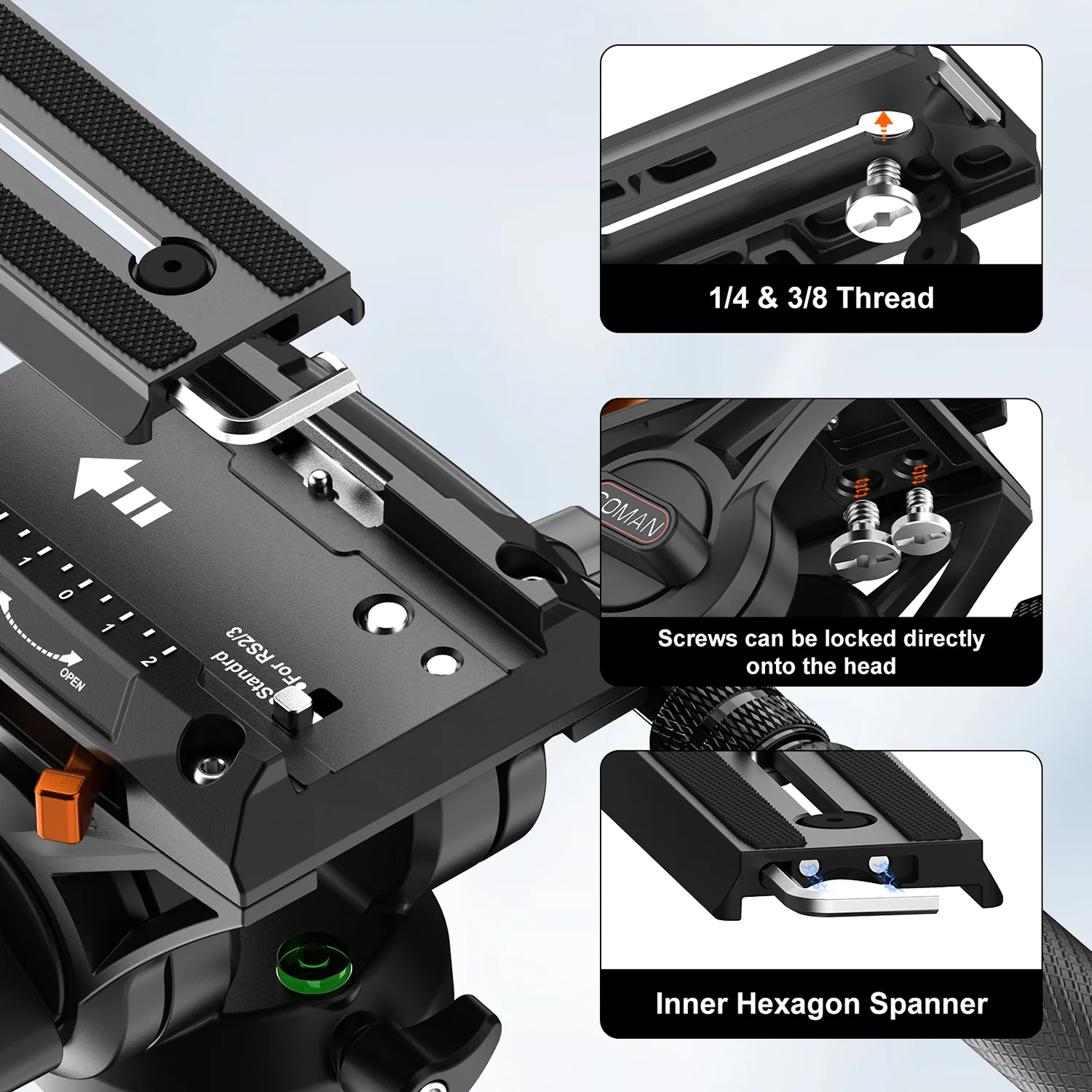 1 0 1 2

OPEN

Standrd For RS2/3

1/4 & 3/8 Thread

COMAN

Screws can be locked directly onto the head

Inner Hexagon Spanner