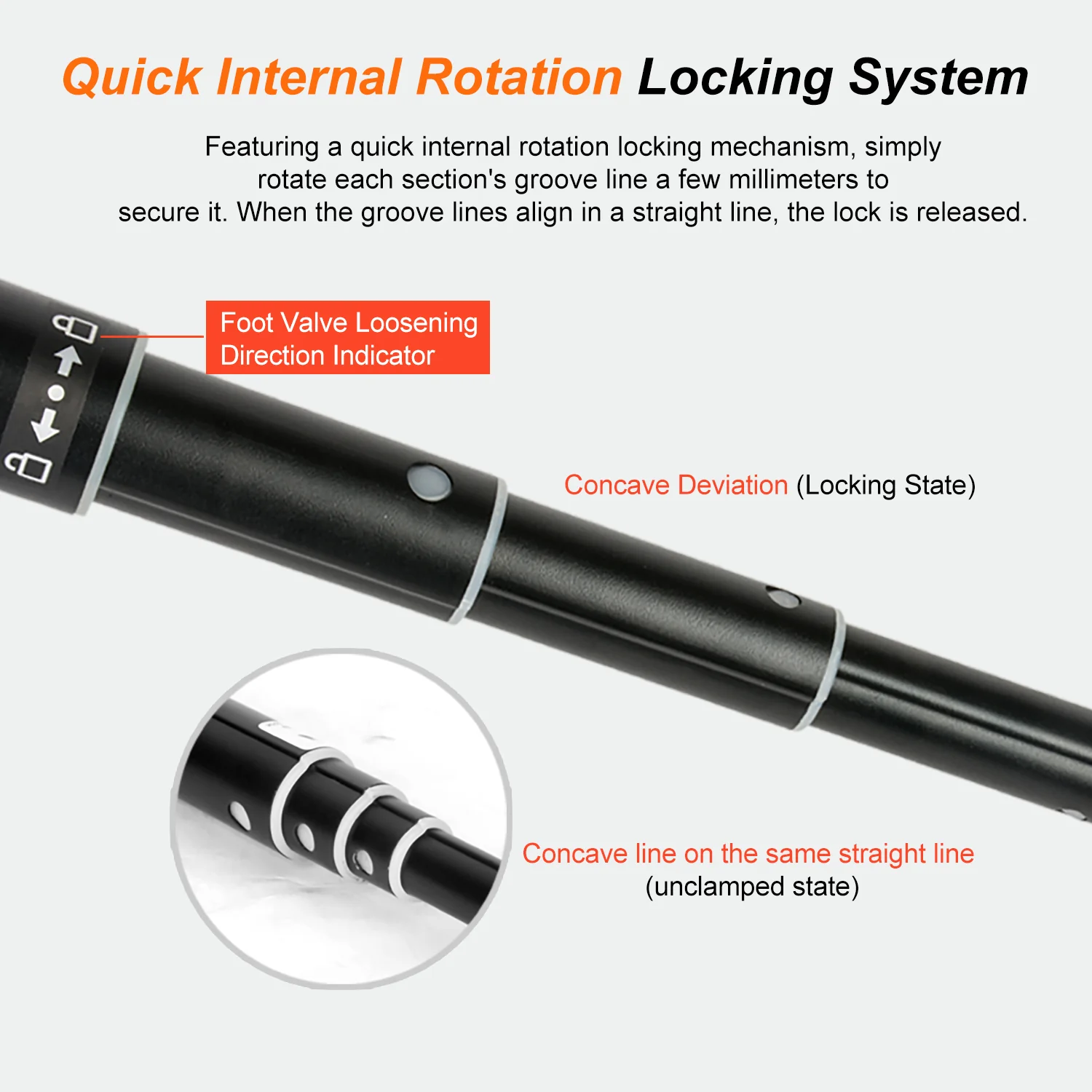 Quick Internal Rotation Locking System

Featuring a quick internal rotation locking mechanism, simply rotate each section's groove line a few millimeters to secure it. When the groove lines align in a straight line, the lock is released.

Foot Valve Loosening Direction Indicator

Concave Deviation (Locking State)

Concave line on the same straight line (unclamped state)